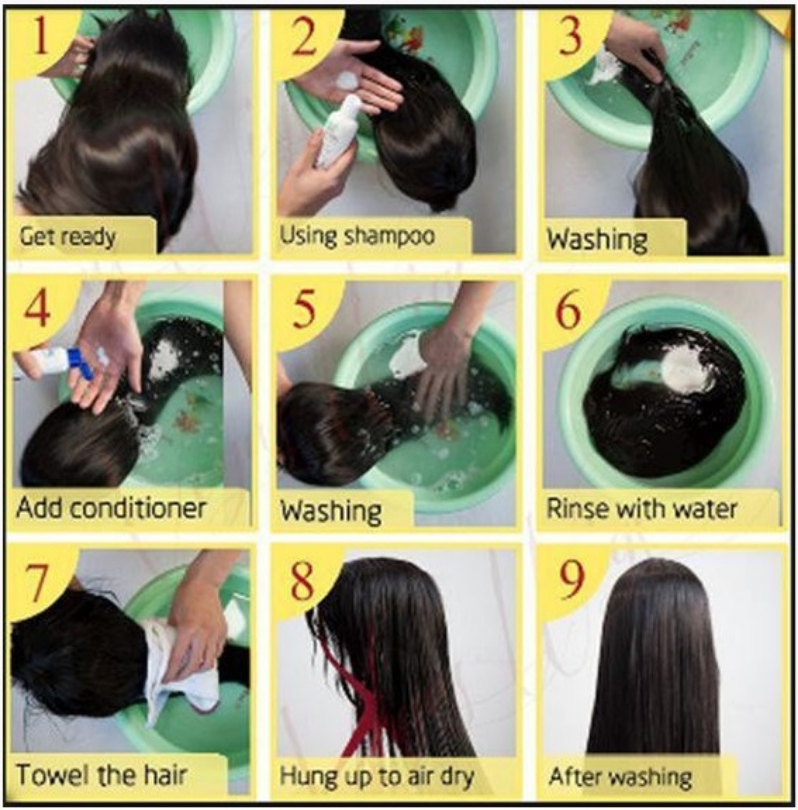 1
Get ready

2
Using shampoo

3
Washing

4
Add conditioner

5
Washing

6
Rinse with water

7
Towel the hair

8
Hung up to air dry

9
After washing